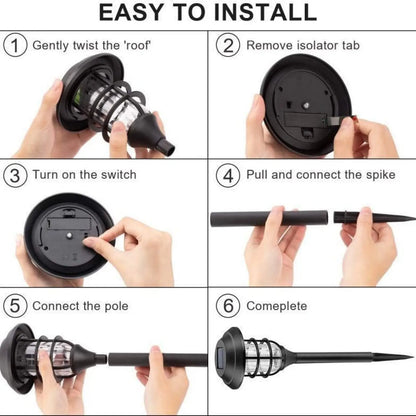 EASY TO INSTALL

1 Gently twist the 'roof'

2 Remove isolator tab

3 Turn on the switch

4 Pull and connect the spike

5 Connect the pole

6 Comeplete