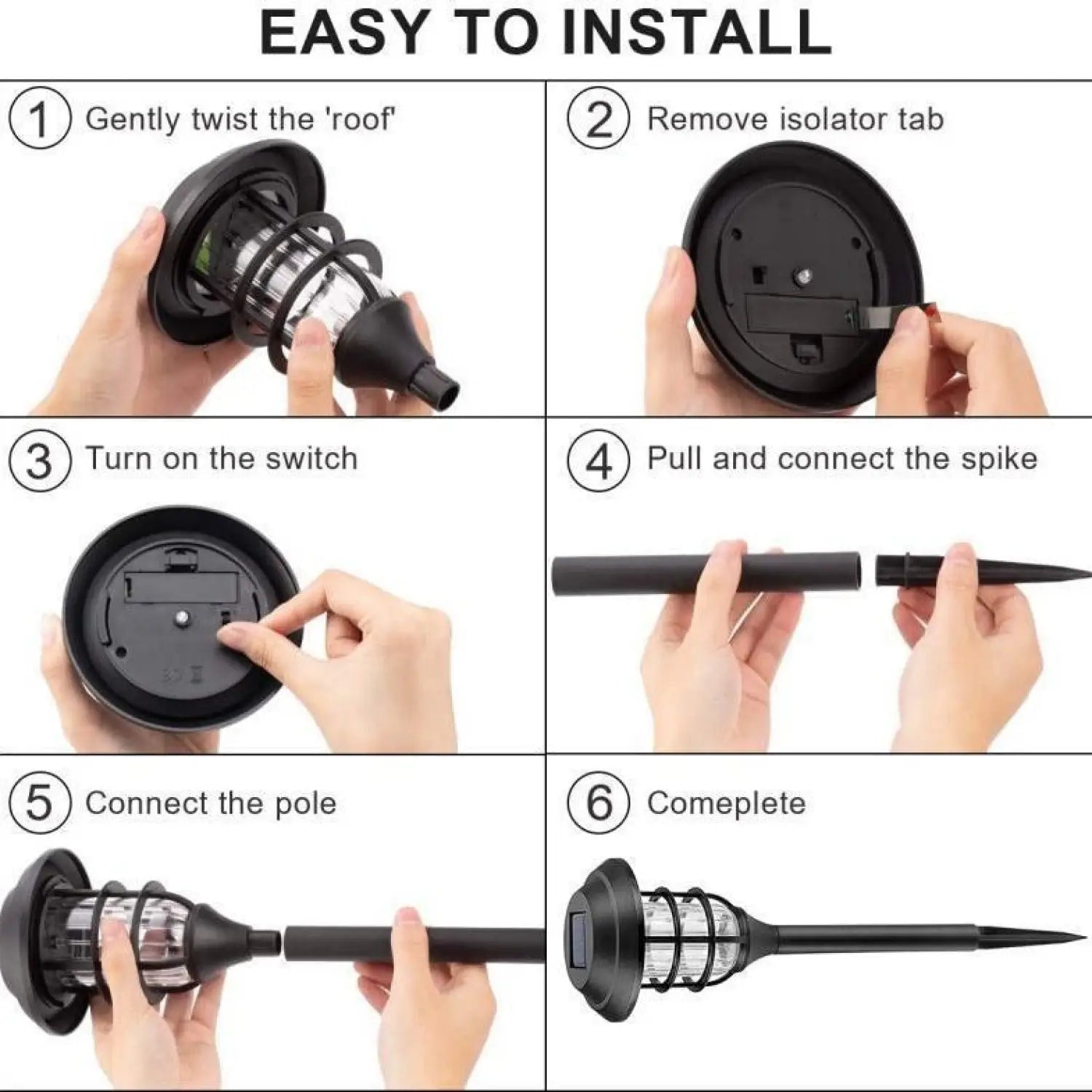 EASY TO INSTALL

1 Gently twist the 'roof'

2 Remove isolator tab

3 Turn on the switch

4 Pull and connect the spike

5 Connect the pole

6 Comeplete