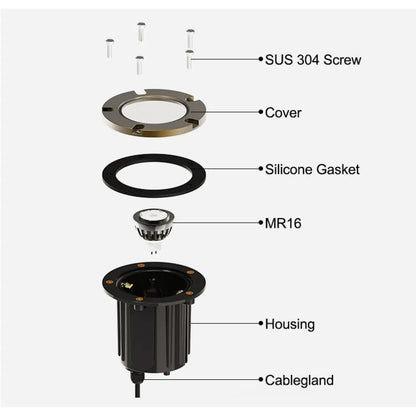 SUS 304 Screw

Cover

Silicone Gasket

MR16

Housing

Cablegland