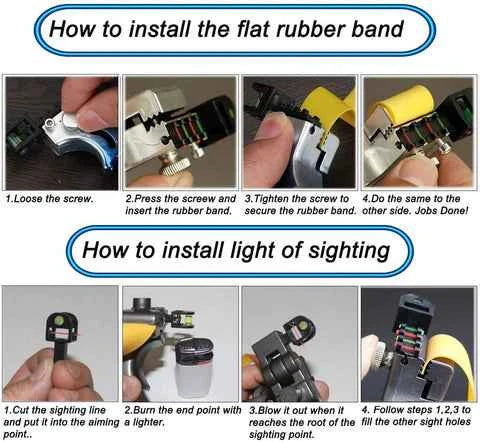 How to install the flat rubber band

1.Loose the screw.

2.Press the screew and insert the rubber band.

3.Tighten the screw to secure the rubber band.

4.Do the same to the other side. Jobs Done!

How to install light of sighting

1.Cut the sighting line and put it into the aiming point..

2.Burn the end point with a lighter.

3.Blow it out when it reaches the root of the sighting point.

4. Follow steps 1,2,3 to fill the other sight holes