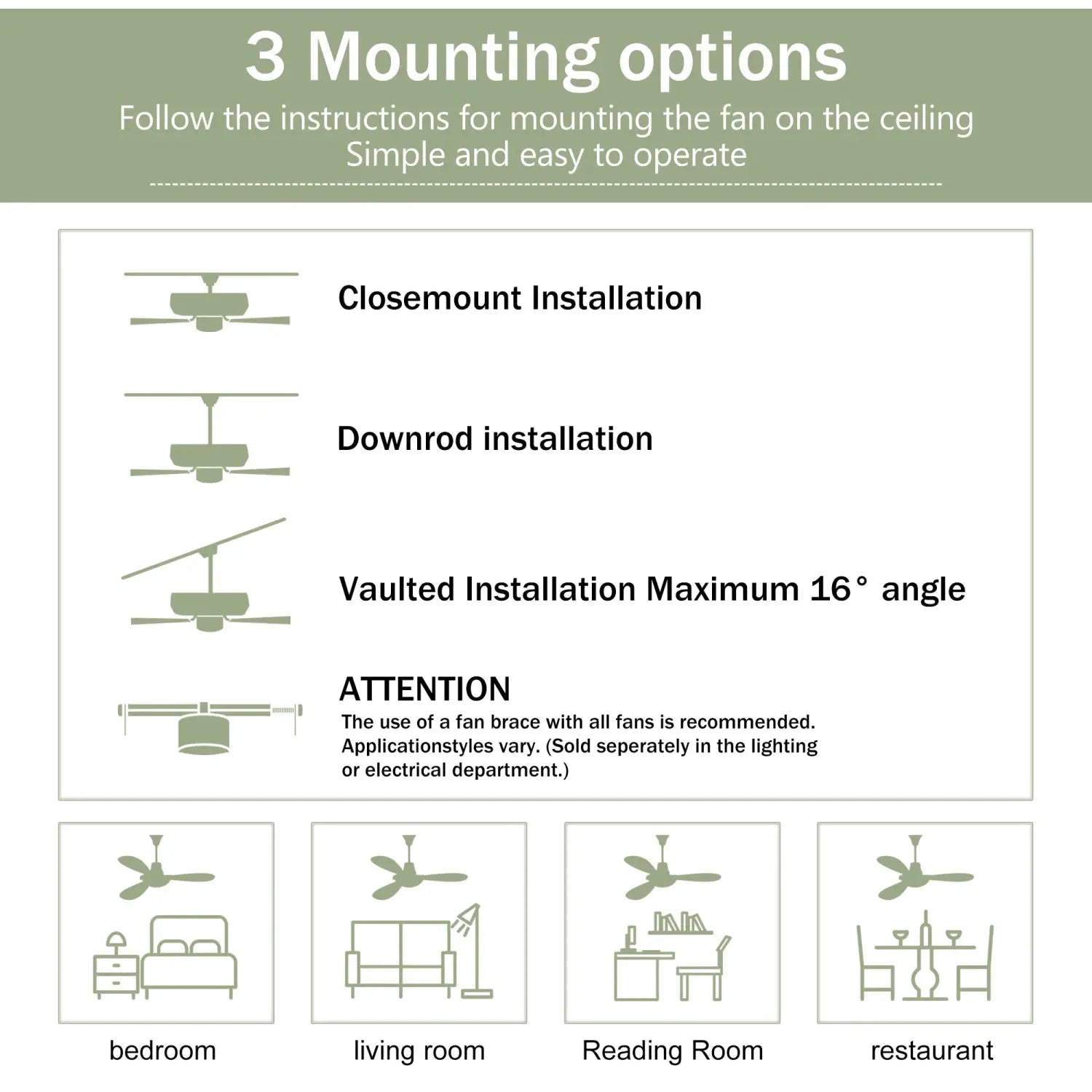 3 Mounting options

Follow the instructions for mounting the fan on the ceiling
Simple and easy to operate

Closemount Installation

Downrod installation

Vaulted Installation Maximum 16° angle

ATTENTION
The use of a fan brace with all fans is recommended. Applicationstyles vary. (Sold seperately in the lighting or electrical department.)

bedroom

living room

Reading Room

restaurant