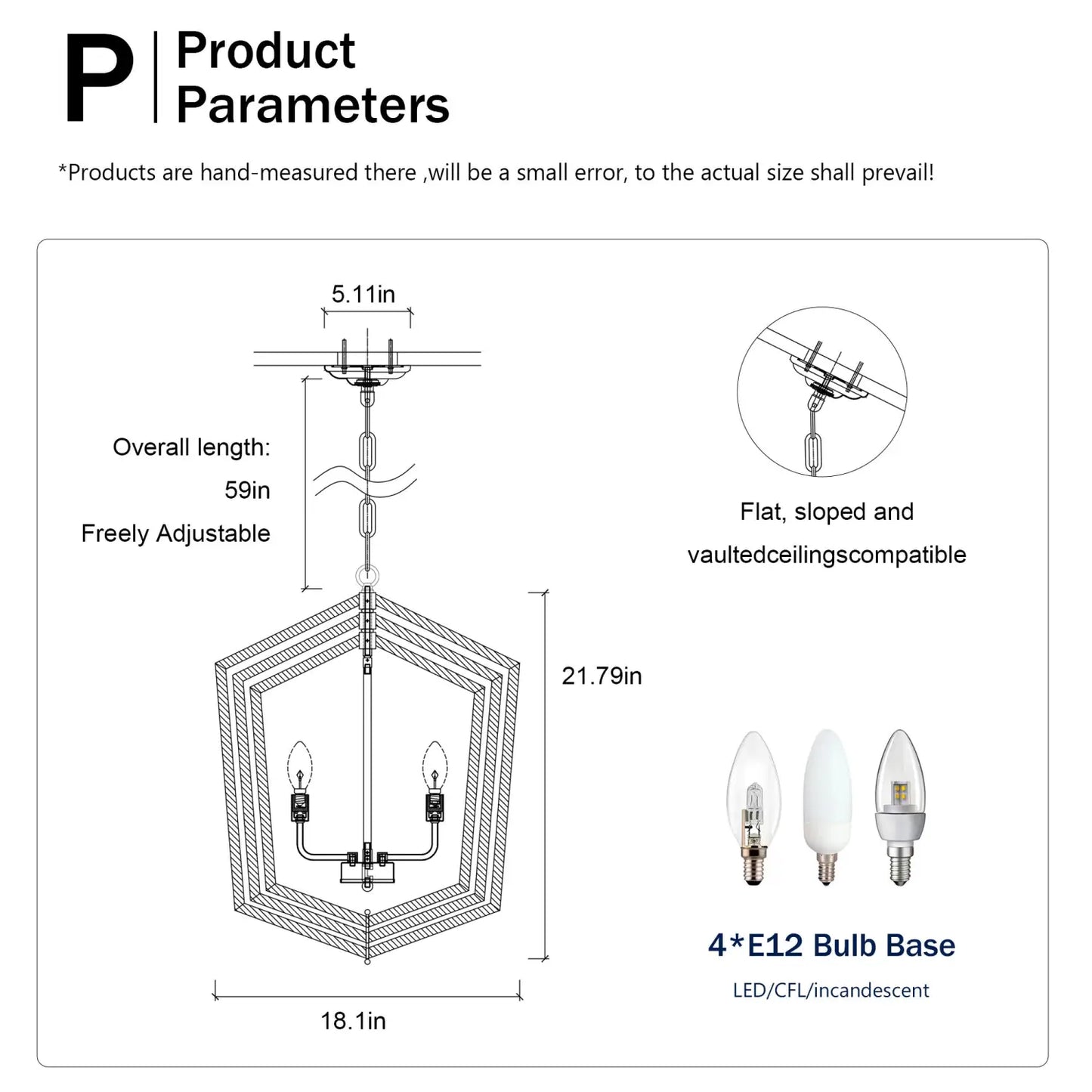 P Product Parameters

*Products are hand-measured there ,will be a small error, to the actual size shall prevail!

5.11in

Overall length:
59in
Freely Adjustable

21.79in

18.1in

Flat, sloped and
vaultedceilingscompatible

4*E12 Bulb Base
LED/CFL/incandescent