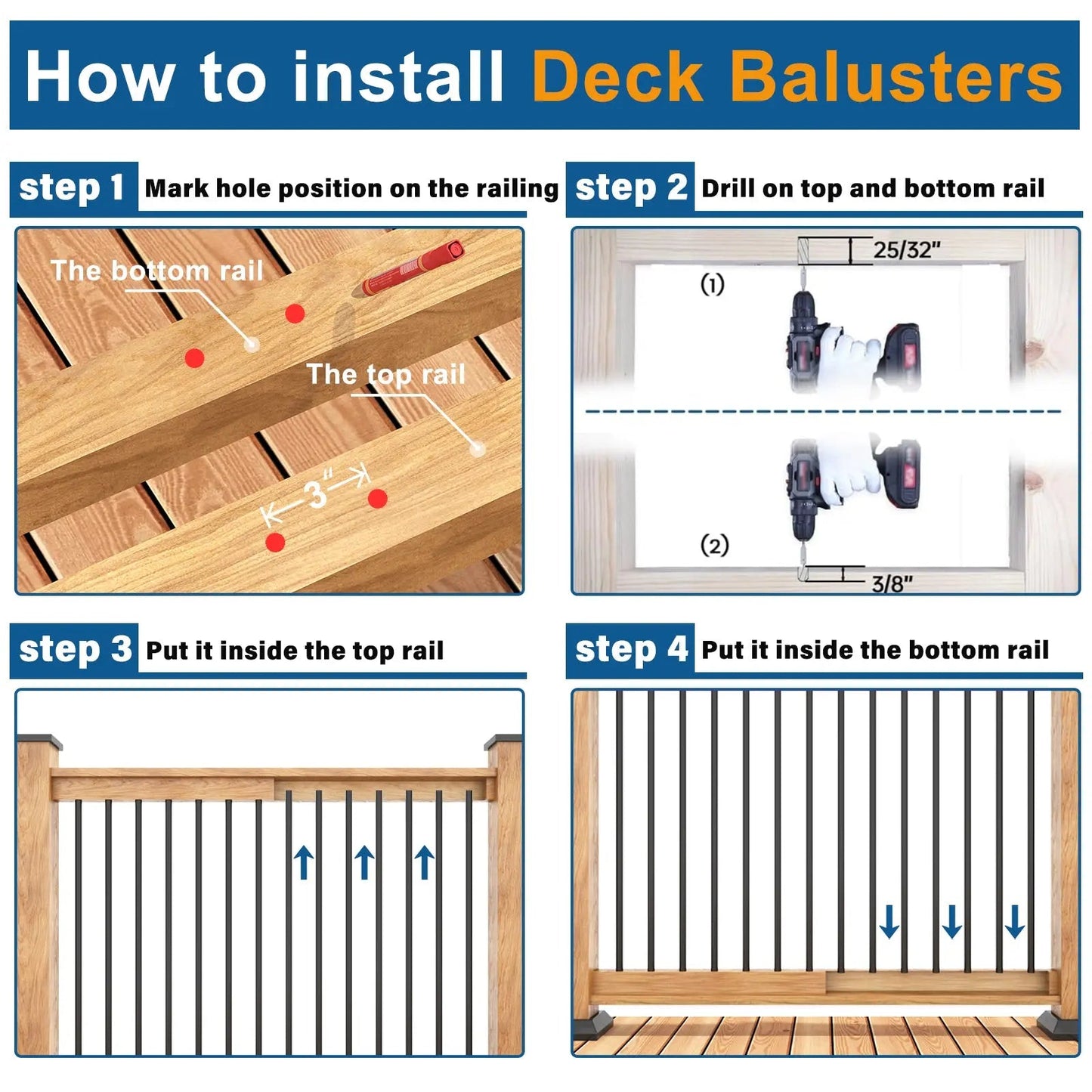 How to install Deck Balusters

step 1 Mark hole position on the railing

The bottom rail

The top rail

3"

step 2 Drill on top and bottom rail

25/32"

(1)

(2)

3/8"

step 3 Put it inside the top rail

step 4 Put it inside the bottom rail